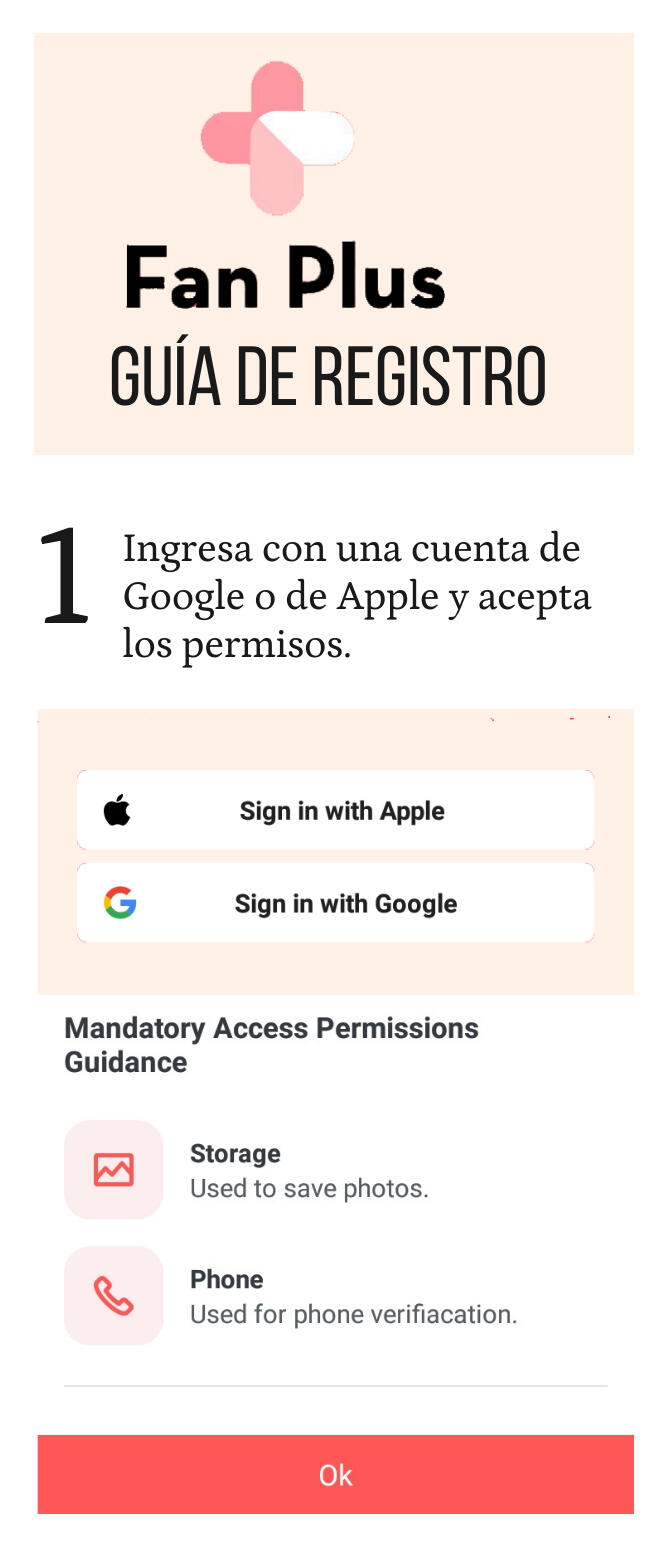 Fan Plus
GUÍA DE REGISTRO

1 Ingresa con una cuenta de Google o de Apple y acepta los permisos.

Sign in with Apple

Sign in with Google

Mandatory Access Permissions Guidance

Storage
Used to save photos.

Phone
Used for phone verifiacation.

Ok